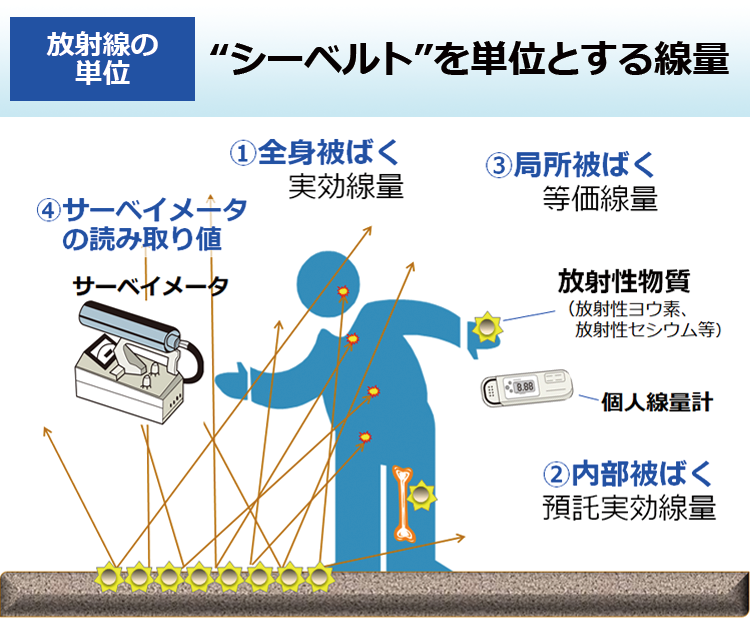 放射線の単位

“シーベルト”を単位とする線量

①全身被ばく
実効線量

③局所被ばく
等価線量

④サーベイメータの読み取り値

サーベイメータ

放射性物質
（放射性ヨウ素、放射性セシウム等）

8.88

個人線量計

②内部被ばく
預託実効線量